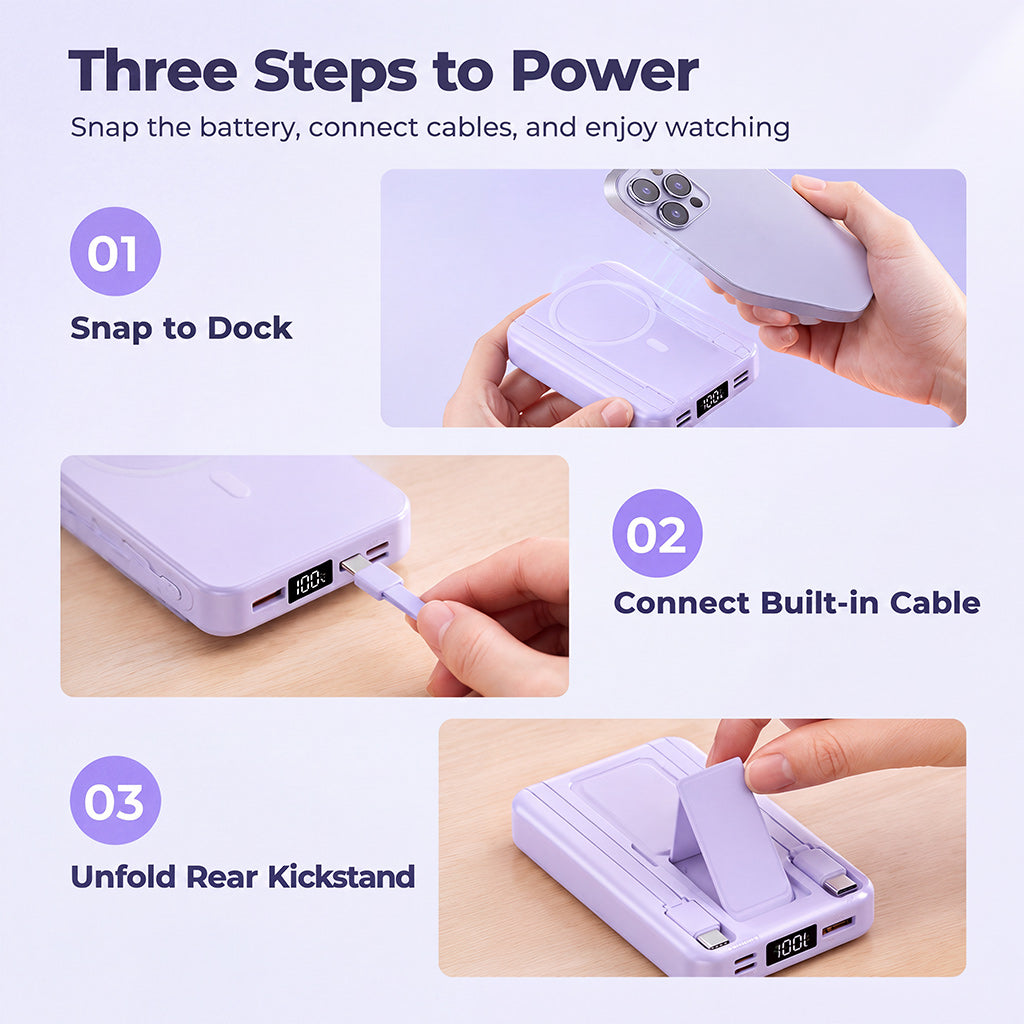 Three Steps to Power

Snap the battery, connect cables, and enjoy watching

01

Snap to Dock

100

100

02

Connect Built-in Cable

03

Unfold Rear Kickstand

100