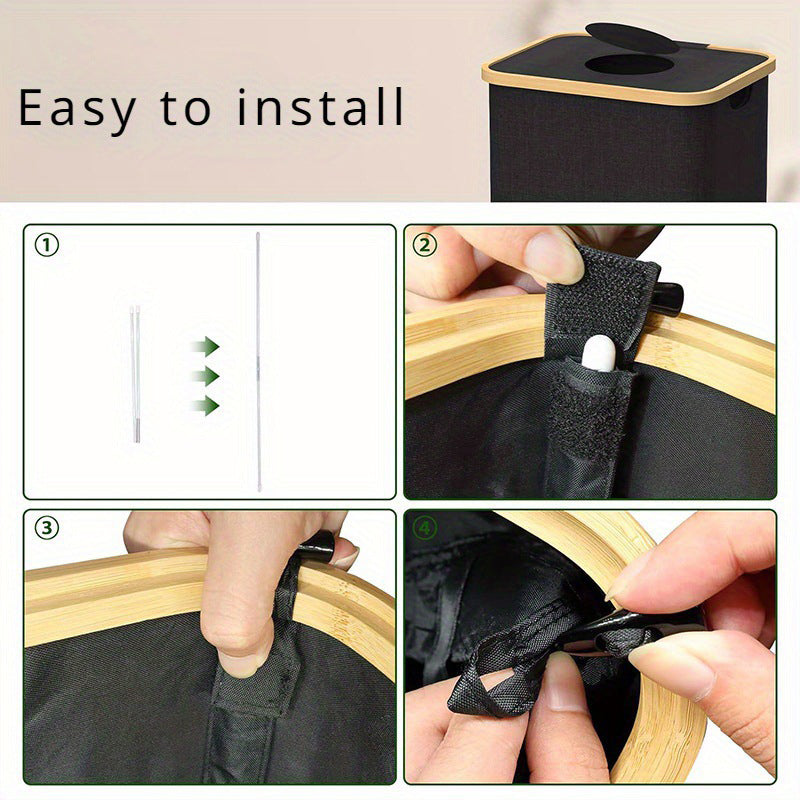 Easy to install

①

②

③

④