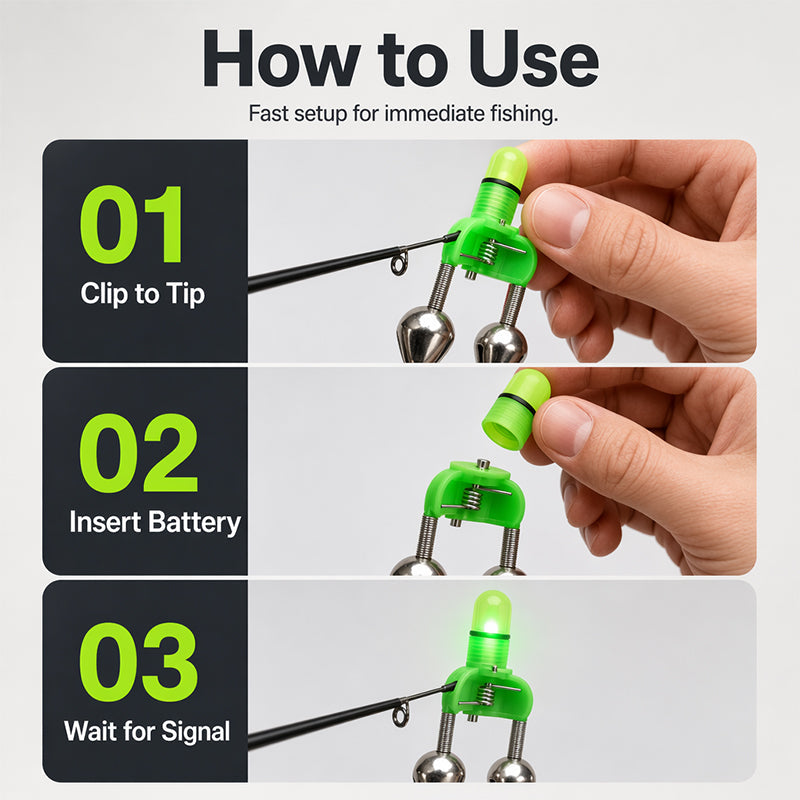 How to Use

Fast setup for immediate fishing.

01
Clip to Tip

02
Insert Battery

03
Wait for Signal