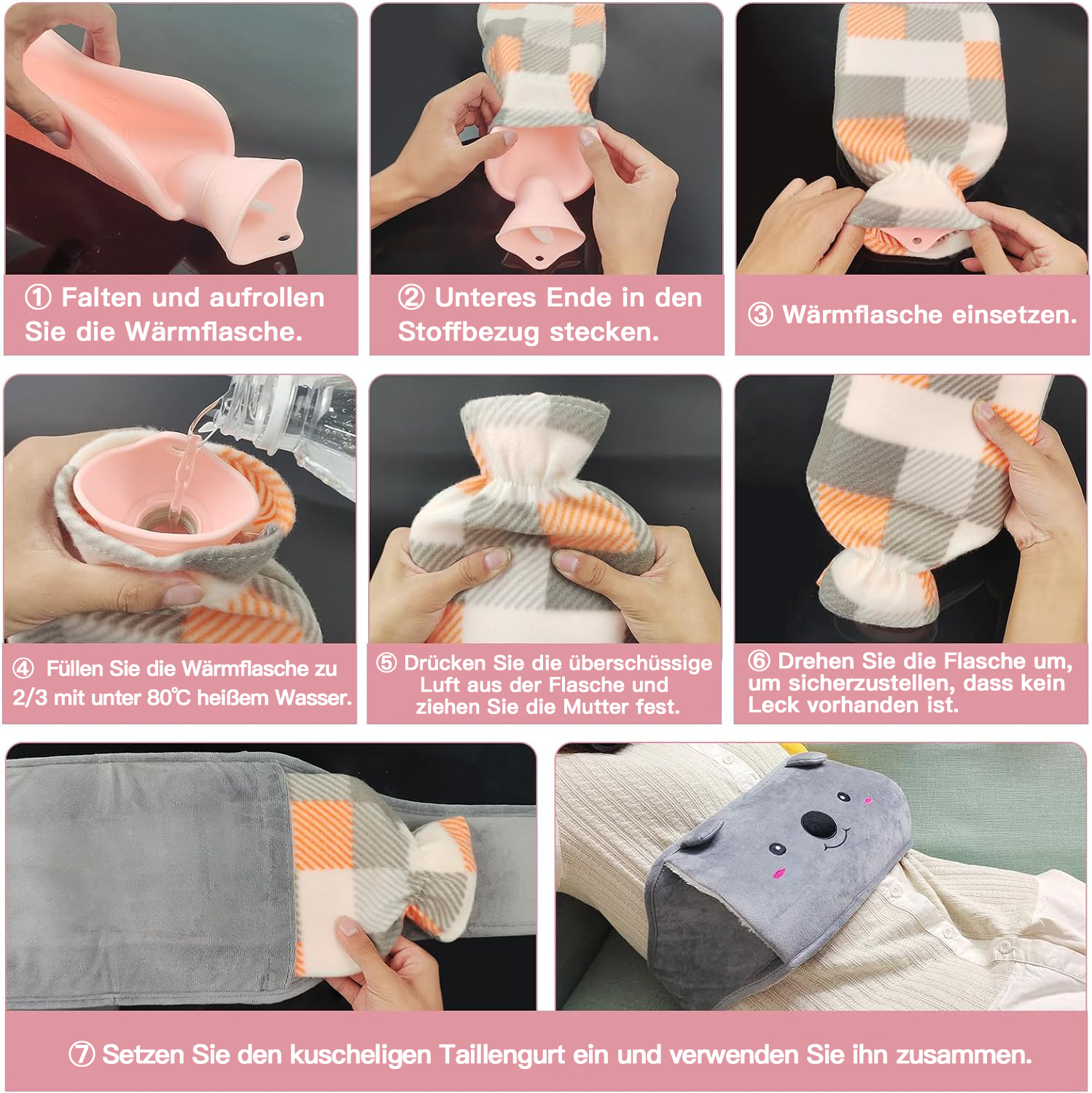 ① Falten und aufrollen Sie die Wärmflasche.

② Unteres Ende in den Stoffbezug stecken.

③ Wärmflasche einsetzen.

④ Füllen Sie die Wärmflasche zu 2/3 mit unter 80℃ heißem Wasser.

⑤ Drücken Sie die überschüssige Luft aus der Flasche und ziehen Sie die Mutter fest.

⑥ Drehen Sie die Flasche um, um sicherzustellen, dass kein Leck vorhanden ist.

⑦ Setzen Sie den kuscheligen Taillengurt ein und verwenden Sie ihn zusammen.