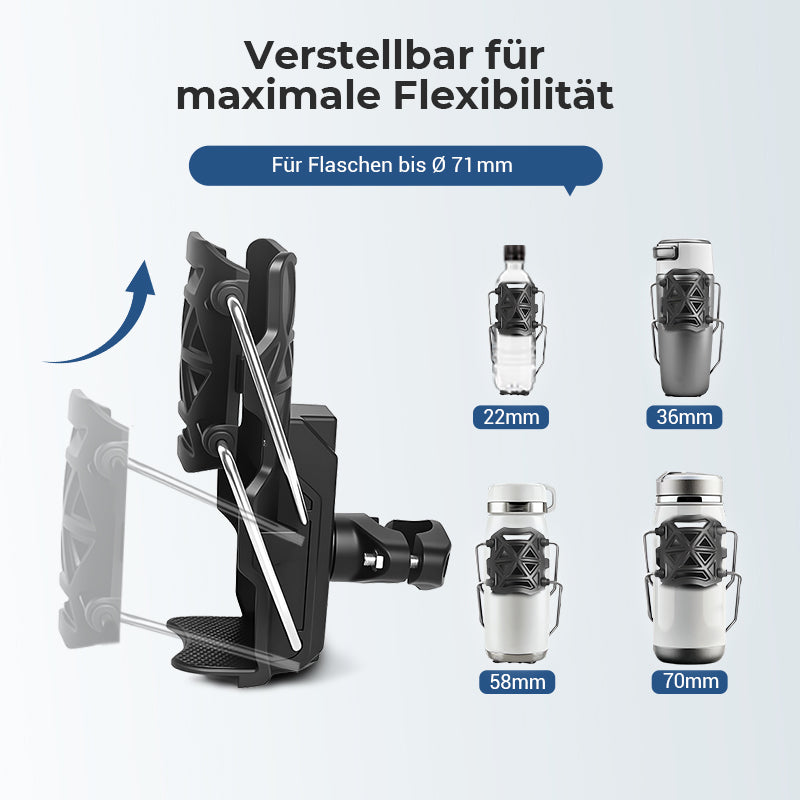 Verstellbar für maximale Flexibilität

Für Flaschen bis Ø 71 mm

22mm

36mm

58mm

70mm