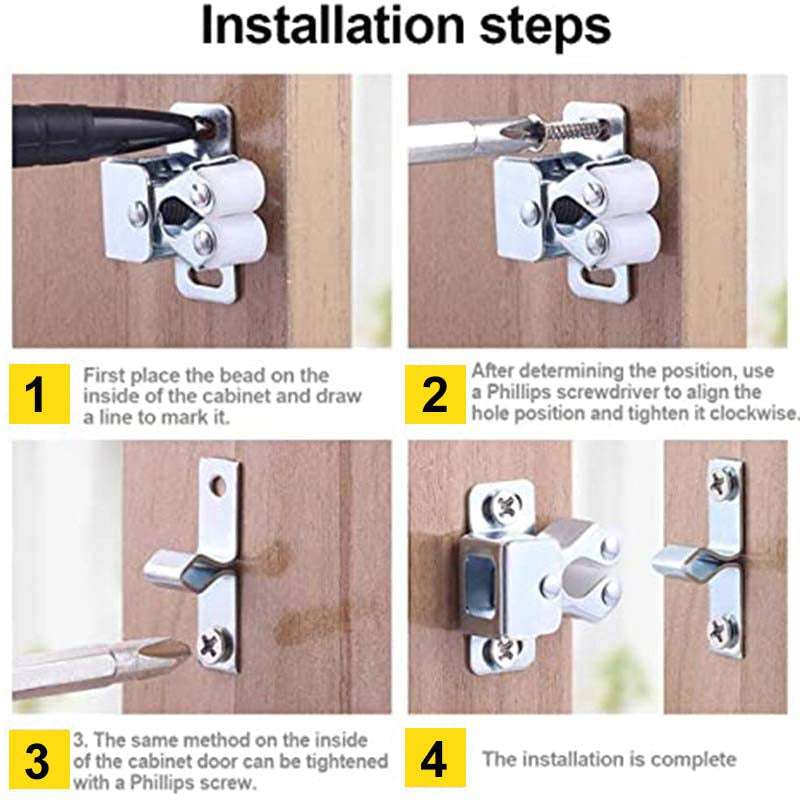 Installation steps

1
First place the bead on the inside of the cabinet and draw a line to mark it.

2
After determining the position, use a Phillips screwdriver to align the hole position and tighten it clockwise.

3
3. The same method on the inside of the cabinet door can be tightened with a Phillips screw.

4
The installation is complete